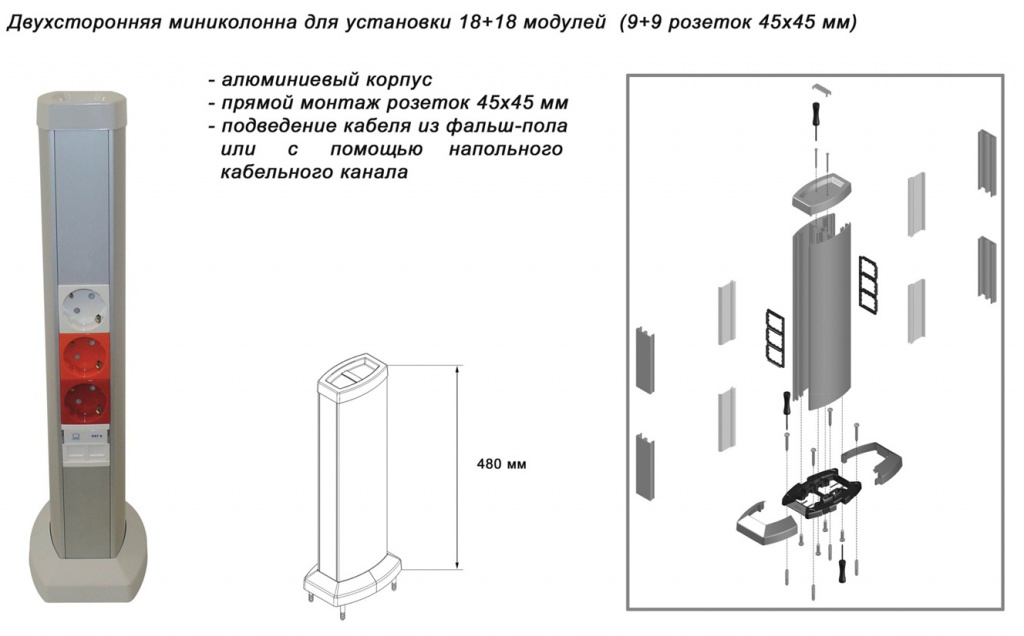 Двухсторонняя миниколонна для установки 18+18 модулей (9+9 розеток 45х45 мм)

- алюминиевый корпус
- прямой монтаж розеток 45х45 мм
- подведение кабеля из фальш-пола или с помощью напольного кабельного канала

480 мм